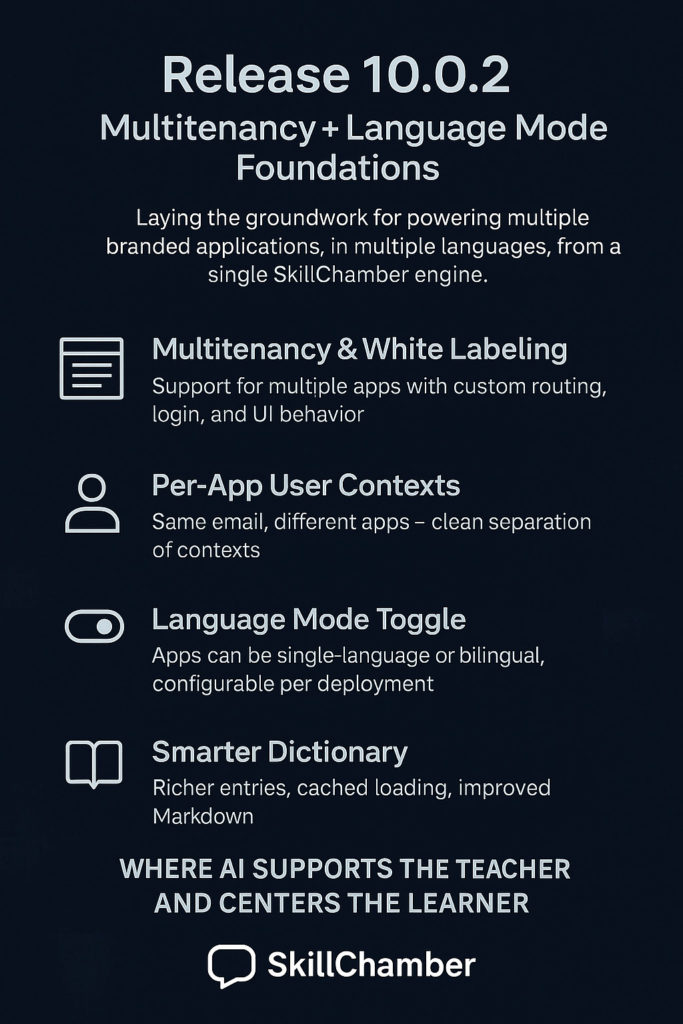 Release 10.0.2

Multitenancy + Language Mode Foundations

Laying the groundwork for powering multiple branded applications, in multiple languages, from a single SkillChamber engine.

Multitenancy & White Labeling

Support for multiple apps with custom routing, login, and UI behavior

Per-App User Contexts

Same email, different apps – clean separation of contexts

Language Mode Toggle

Apps can be single-language or bilingual, configurable per deployment

Smarter Dictionary

Richer entries, cached loading, improved Markdown

WHERE AI SUPPORTS THE TEACHER AND CENTERS THE LEARNER

SkillChamber